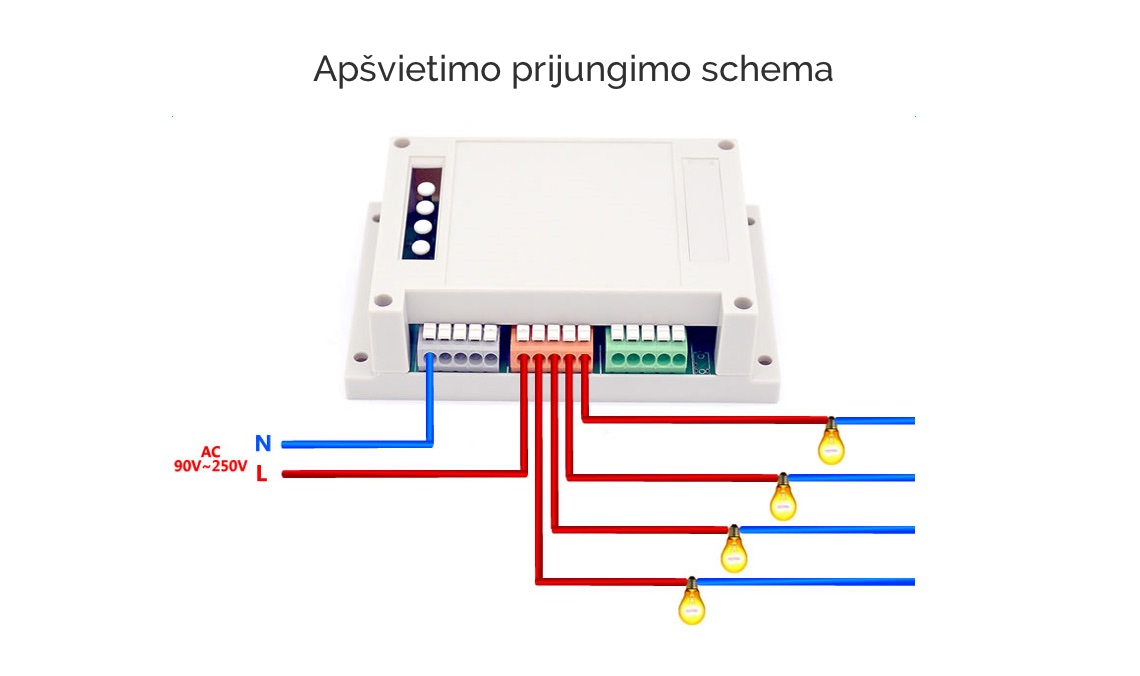 Apšvietimo prijungimo schema

AC
90V~250V

N

L